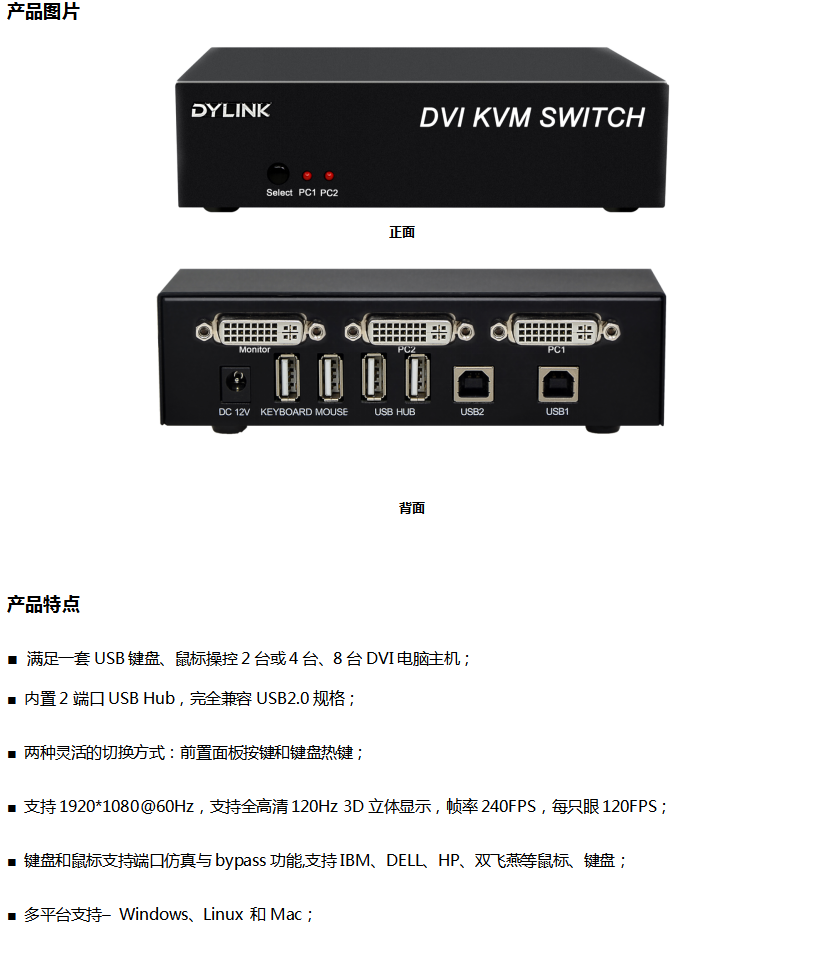 产品图片

DYLINK

DVI KVM SWITCH

Select PC1 PC2

正面

Monitor PC2 PC1

DC 12V KEYBOARD MOUSE USB HUB USB2 USB1

背面

产品特点

■ 满足一套 USB 键盘、鼠标操控 2 台或 4 台、8 台 DVI 电脑主机；

■ 内置 2 端口 USB Hub，完全兼容 USB2.0 规格；

■ 两种灵活的切换方式：前置面板按键和键盘热键；

■ 支持 1920*1080@60Hz，支持全高清 120Hz 3D 立体显示，帧率 240FPS，每只眼 120FPS；

■ 键盘和鼠标支持端口仿真与 bypass 功能,支持 IBM、DELL、HP、双飞燕等鼠标、键盘；

■ 多平台支持– Windows、Linux 和 Mac；